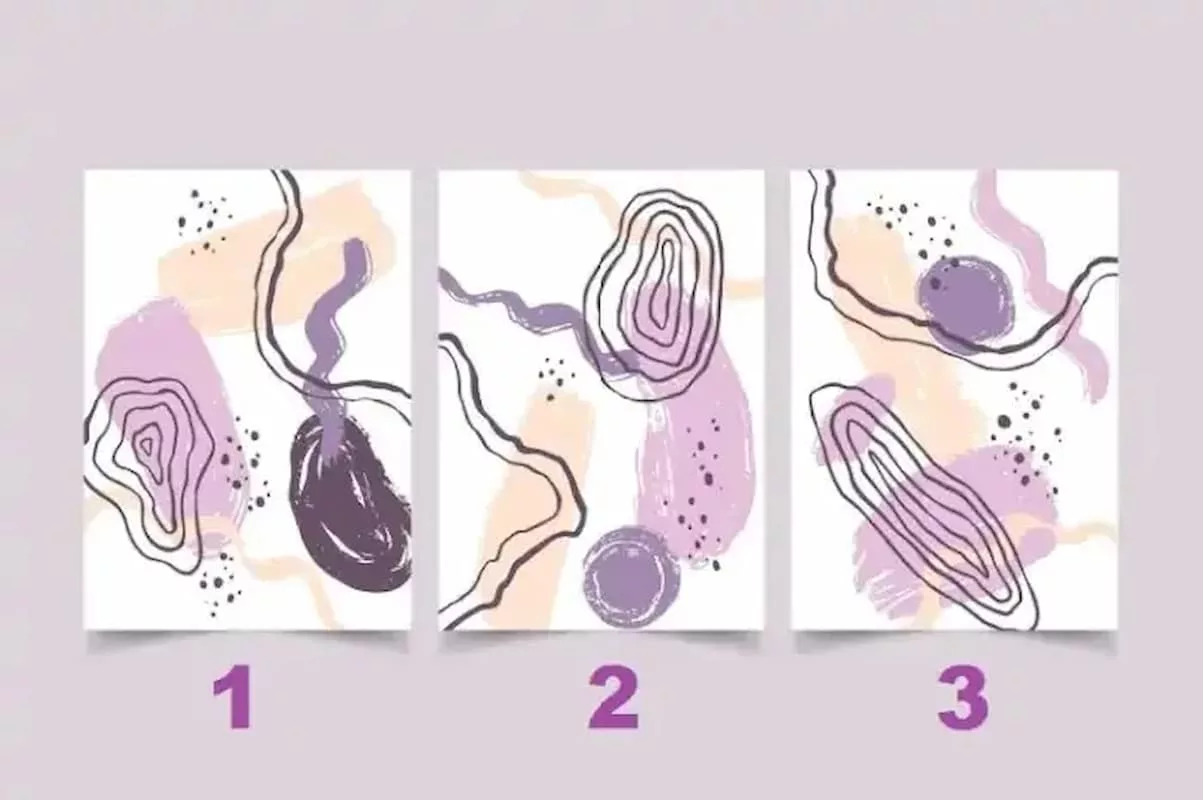 1

2

3